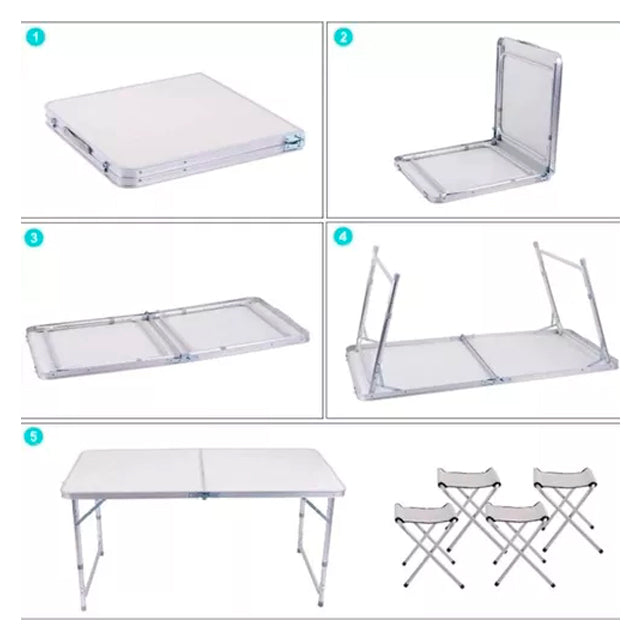 1

2

3

4

5