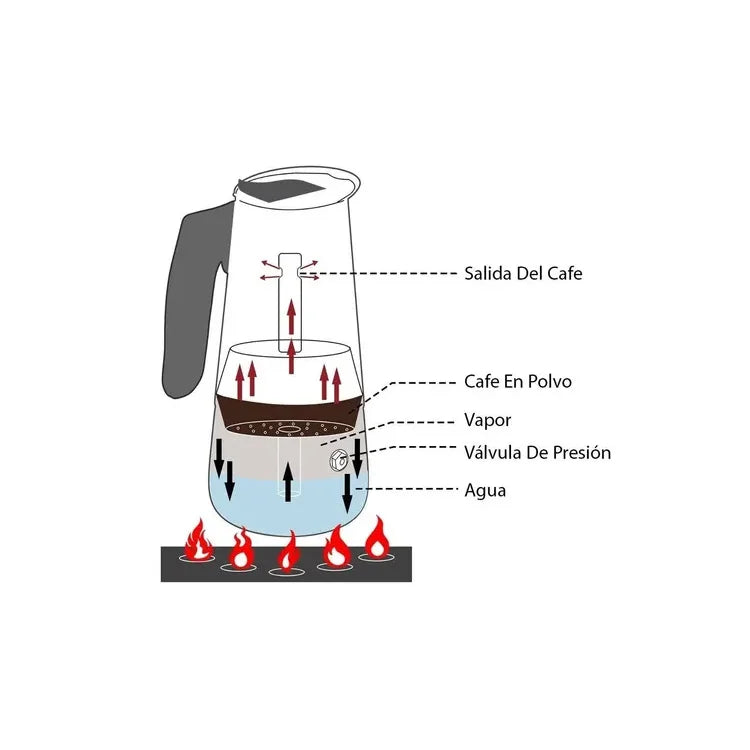 Salida Del Cafe
Cafe En Polvo
Vapor
Válvula De Presión
Agua