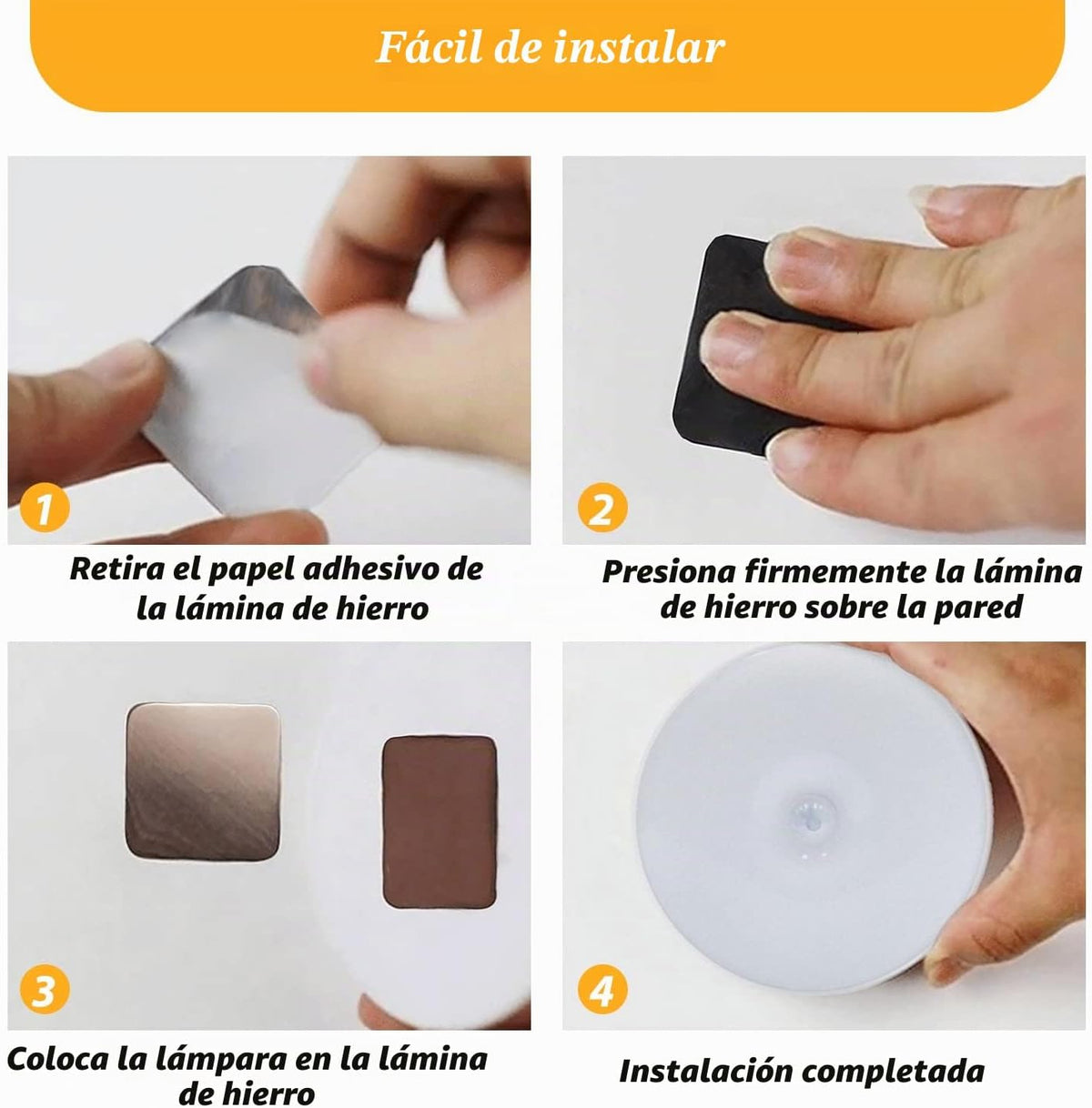 Fácil de instalar

1

Retira el papel adhesivo de la lámina de hierro

2

Presiona firmemente la lámina de hierro sobre la pared

3

Coloca la lámpara en la lámina de hierro

4

Instalación completada