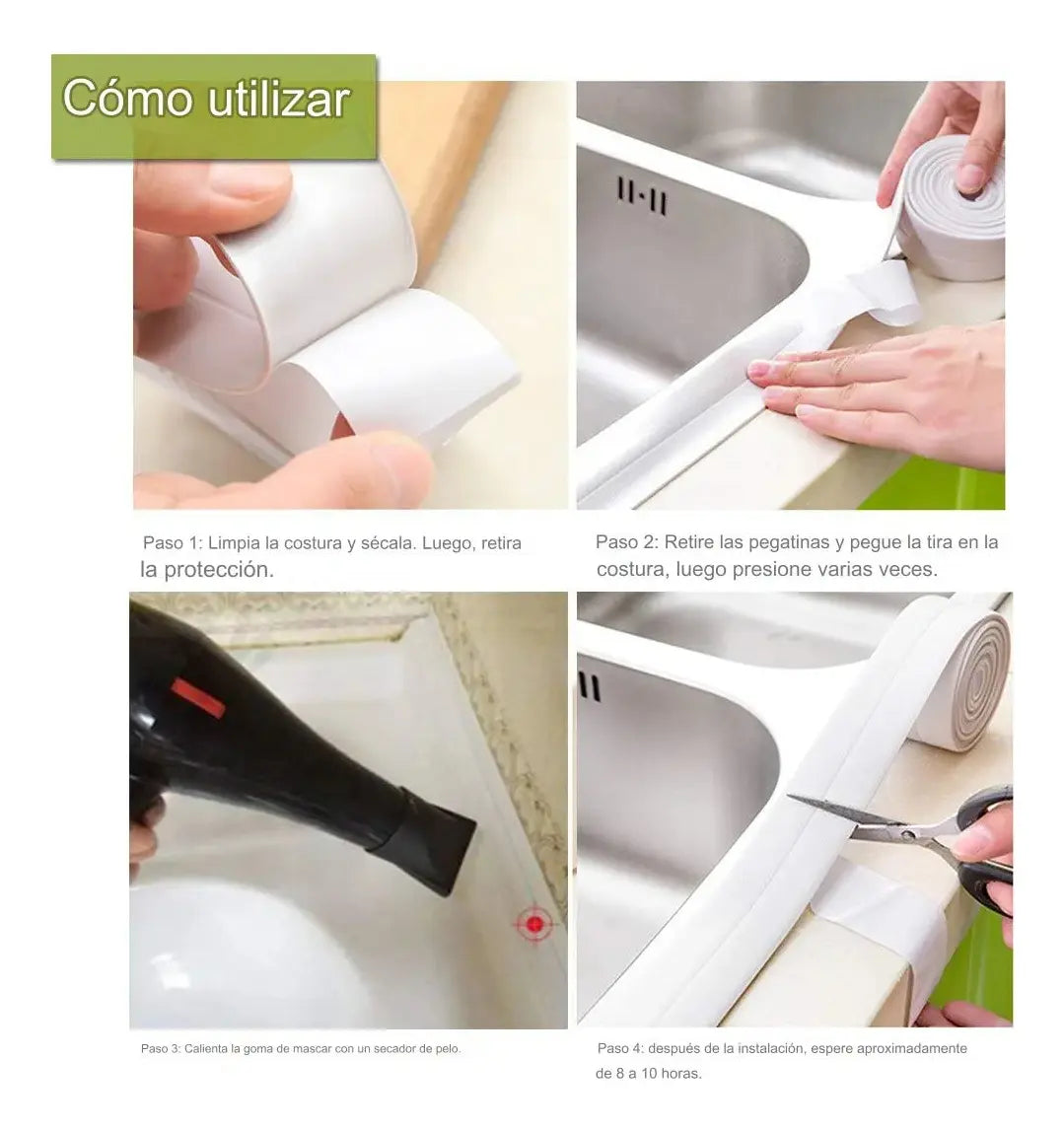 Cómo utilizar

Paso 1: Limpia la costura y sécala. Luego, retira la protección.

Paso 2: Retire las pegatinas y pegue la tira en la costura, luego presione varias veces.

Paso 3: Calienta la goma de mascar con un secador de pelo.

Paso 4: después de la instalación, espere aproximadamente de 8 a 10 horas.