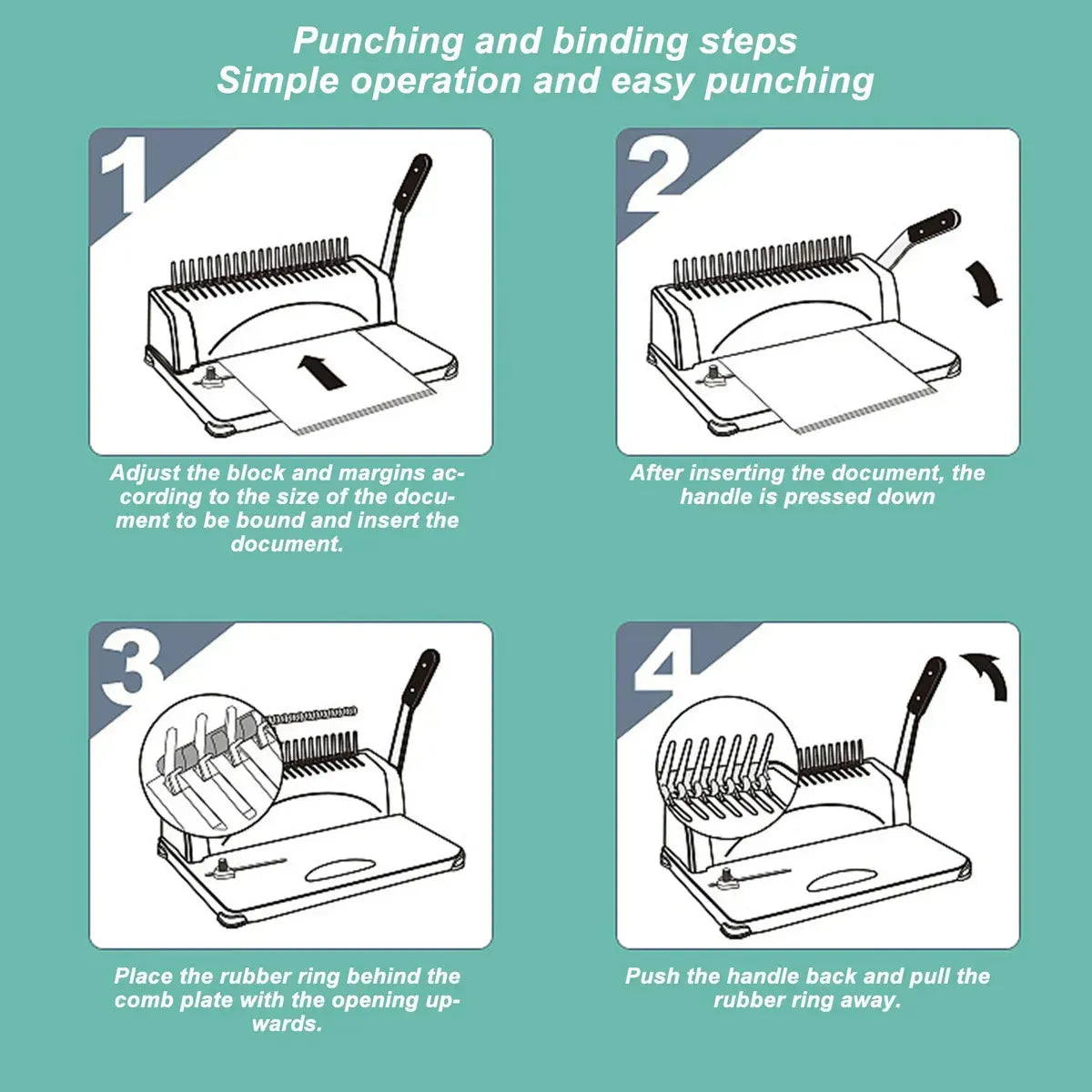 Punching and binding steps
Simple operation and easy punching

1

Adjust the block and margins according to the size of the document to be bound and insert the document.

2

After inserting the document, the handle is pressed down

3

Place the rubber ring behind the comb plate with the opening upwards.

4

Push the handle back and pull the rubber ring away.