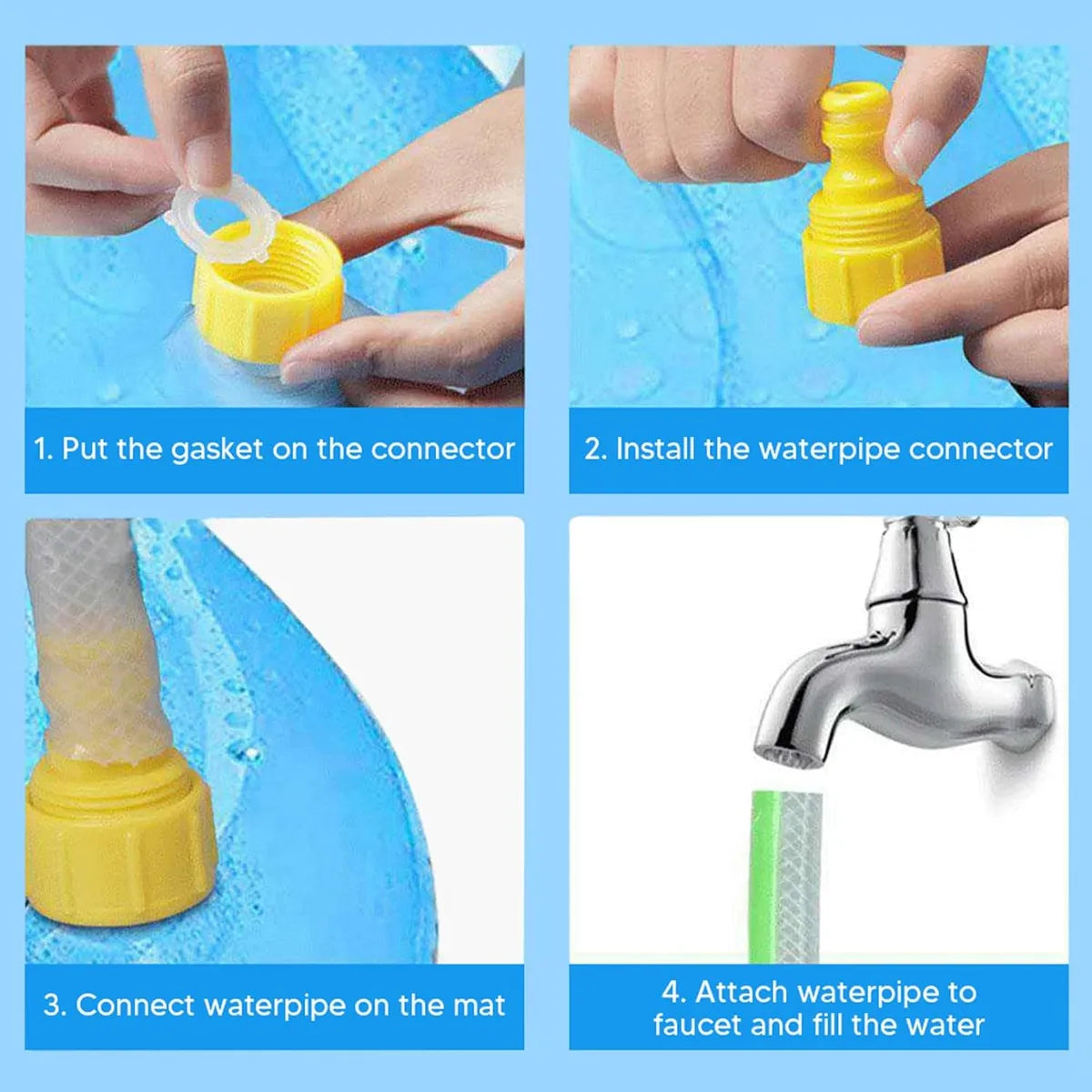 1. Put the gasket on the connector

2. Install the waterpipe connector

3. Connect waterpipe on the mat

4. Attach waterpipe to faucet and fill the water