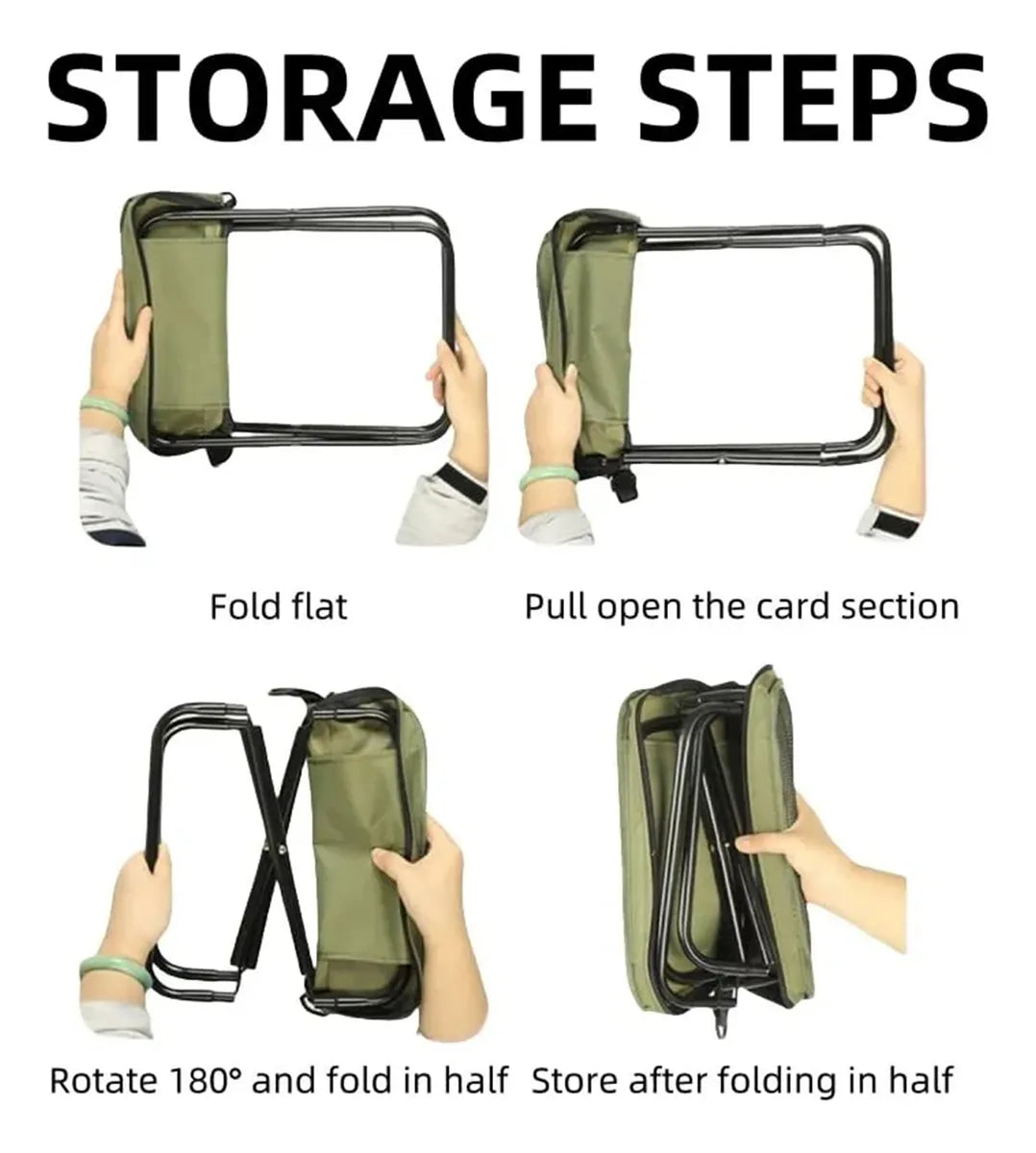 STORAGE STEPS

Fold flat

Pull open the card section

Rotate 180° and fold in half

Store after folding in half