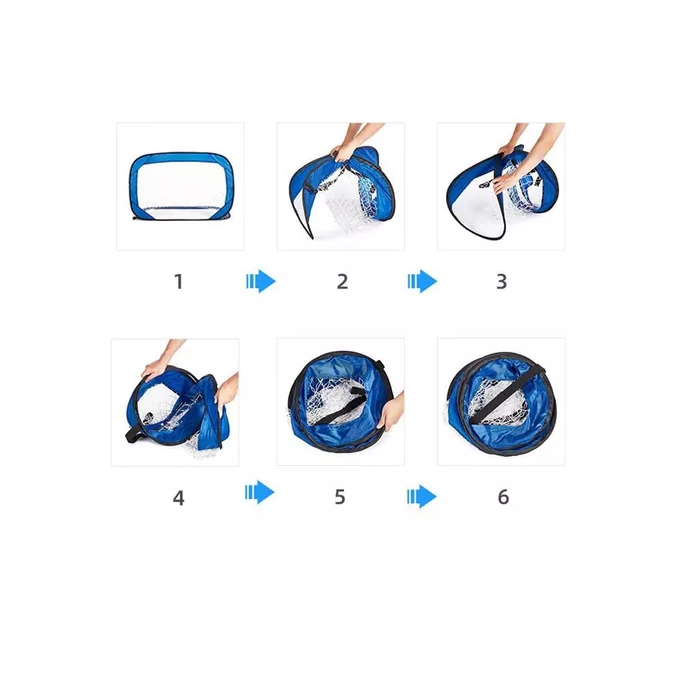 1 2 3

4 5 6