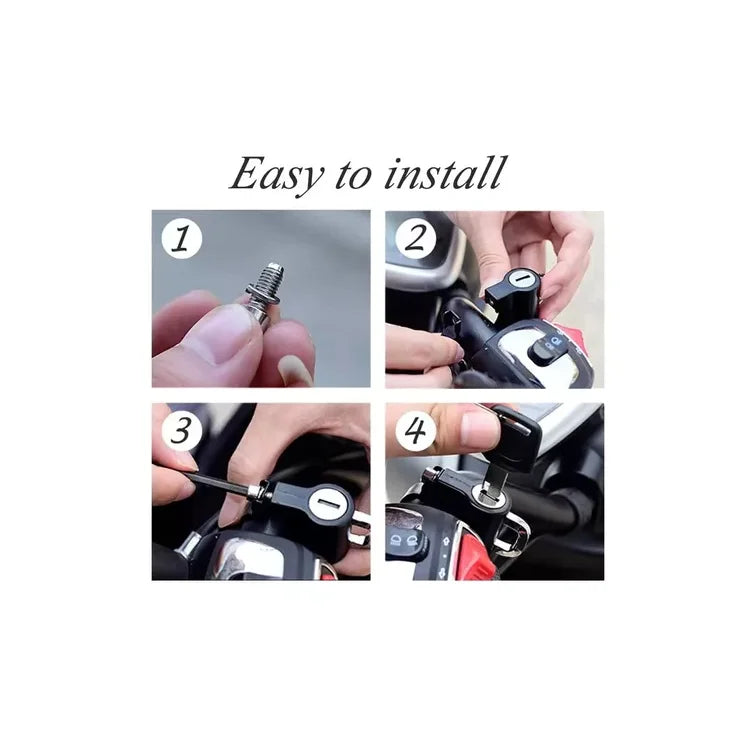 Easy to install

1

2

3

4