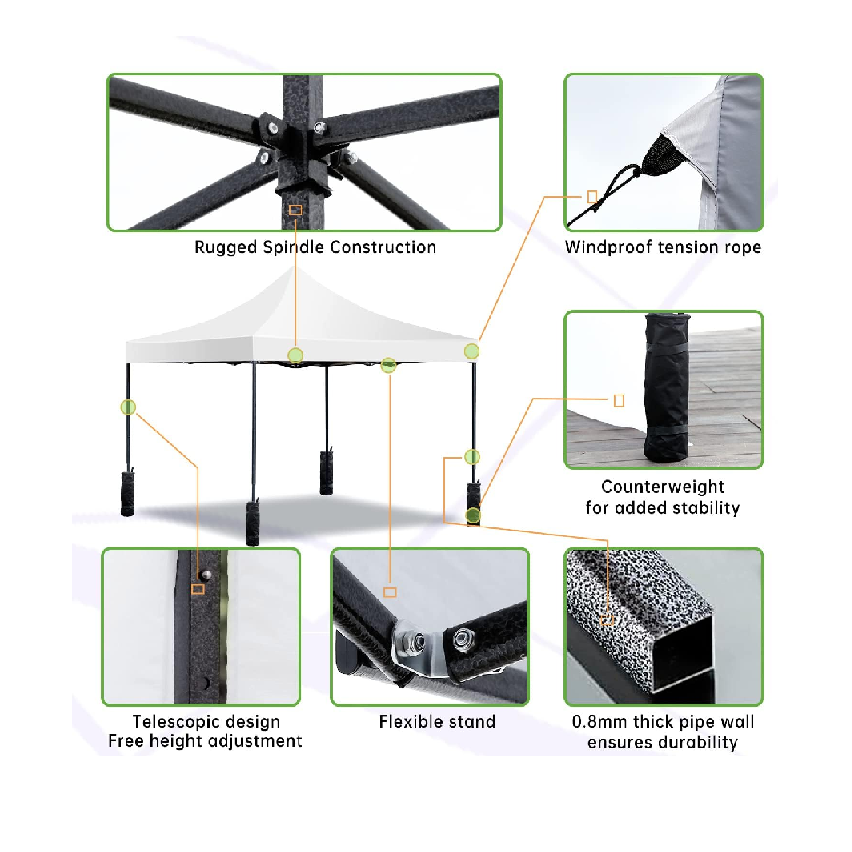 Rugged Spindle Construction

Windproof tension rope

Counterweight
for added stability

Telescopic design
Free height adjustment

Flexible stand

0.8mm thick pipe wall
ensures durability